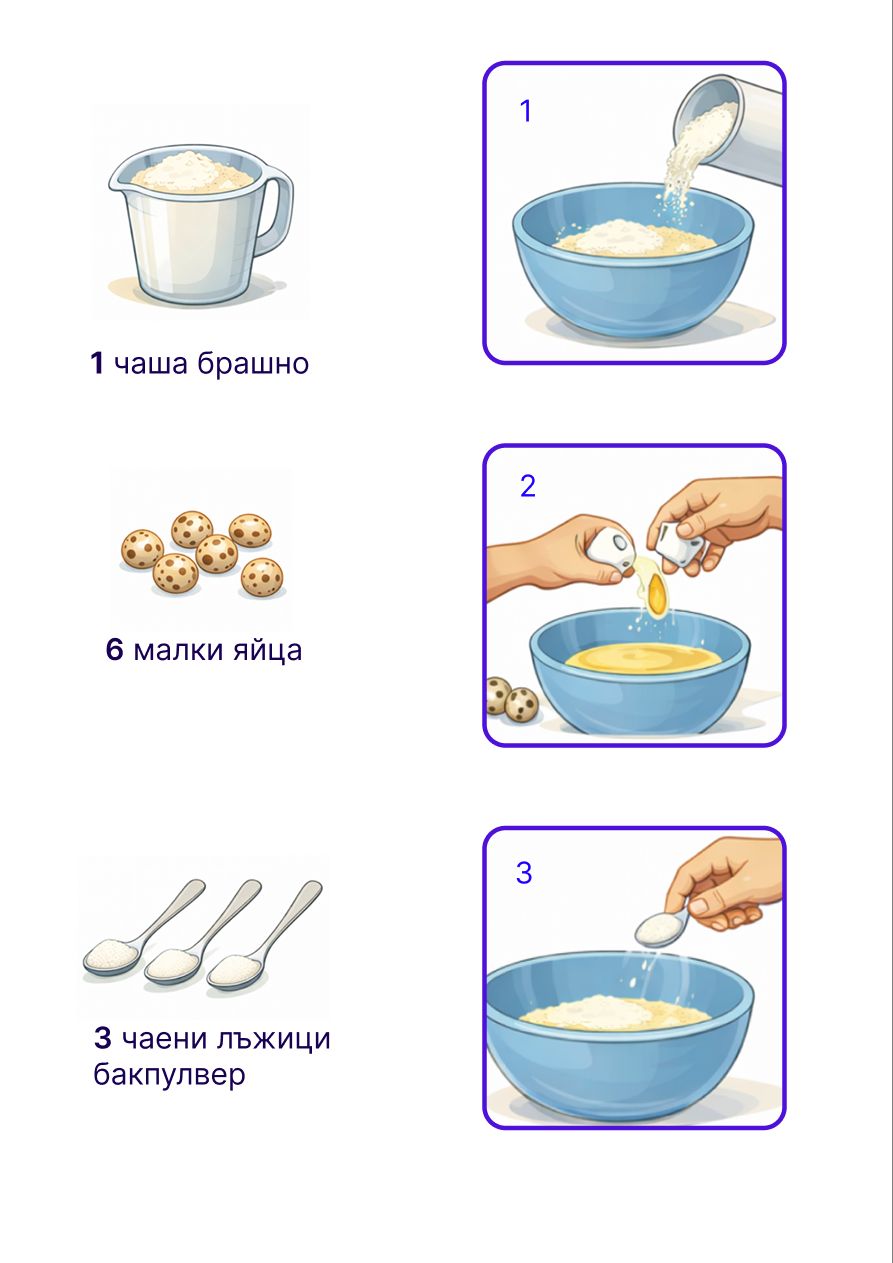 1 чаша брашно

1

6 малки яйца

2

3 чаени лъжици бакпулвер

3